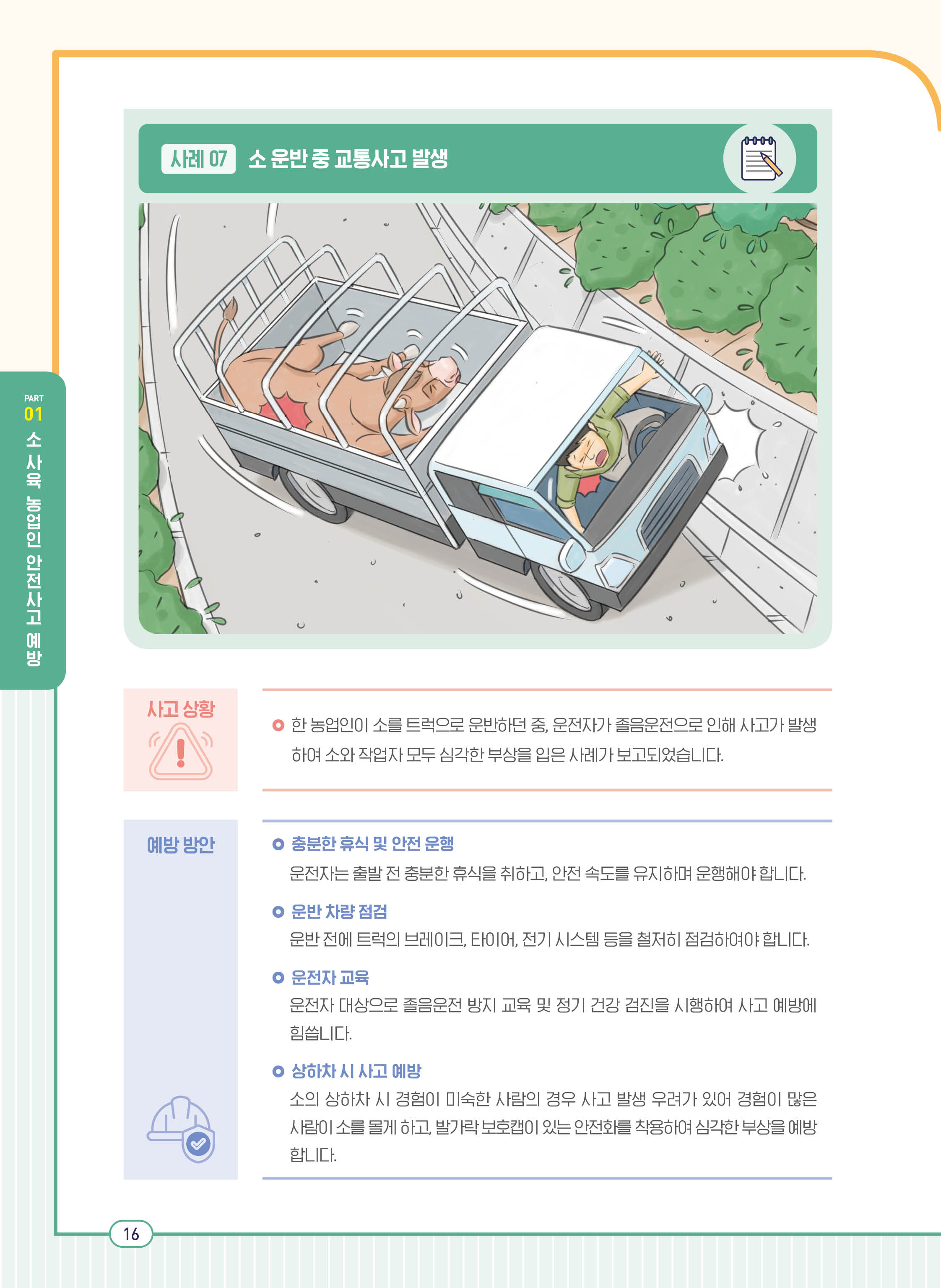 PART 01 소 사육 농업인 안전사고 예방

사례 07 소 운반 중 교통사고 발생

사고 상황

한 농업인이 소를 트럭으로 운반하던 중, 운전자가 졸음운전으로 인해 사고가 발생하여 소와 작업자 모두 심각한 부상을 입은 사례가 보고되었습니다.

예방 방안

충분한 휴식 및 안전 운행
운전자는 출발 전 충분한 휴식을 취하고, 안전 속도를 유지하며 운행해야 합니다.

운반 차량 점검
운반 전에 트럭의 브레이크, 타이어, 전기 시스템 등을 철저히 점검하여야 합니다.

운전자 교육
운전자 대상으로 졸음운전 방지 교육 및 정기 건강 검진을 시행하여 사고 예방에 힘씁니다.

상하차 시 사고 예방
소의 상하차 시 경험이 미숙한 사람의 경우 사고 발생 우려가 있어 경험이 많은 사람이 소를 몰게 하고, 발가락 보호캡이 있는 안전화를 착용하여 심각한 부상을 예방합니다.

16