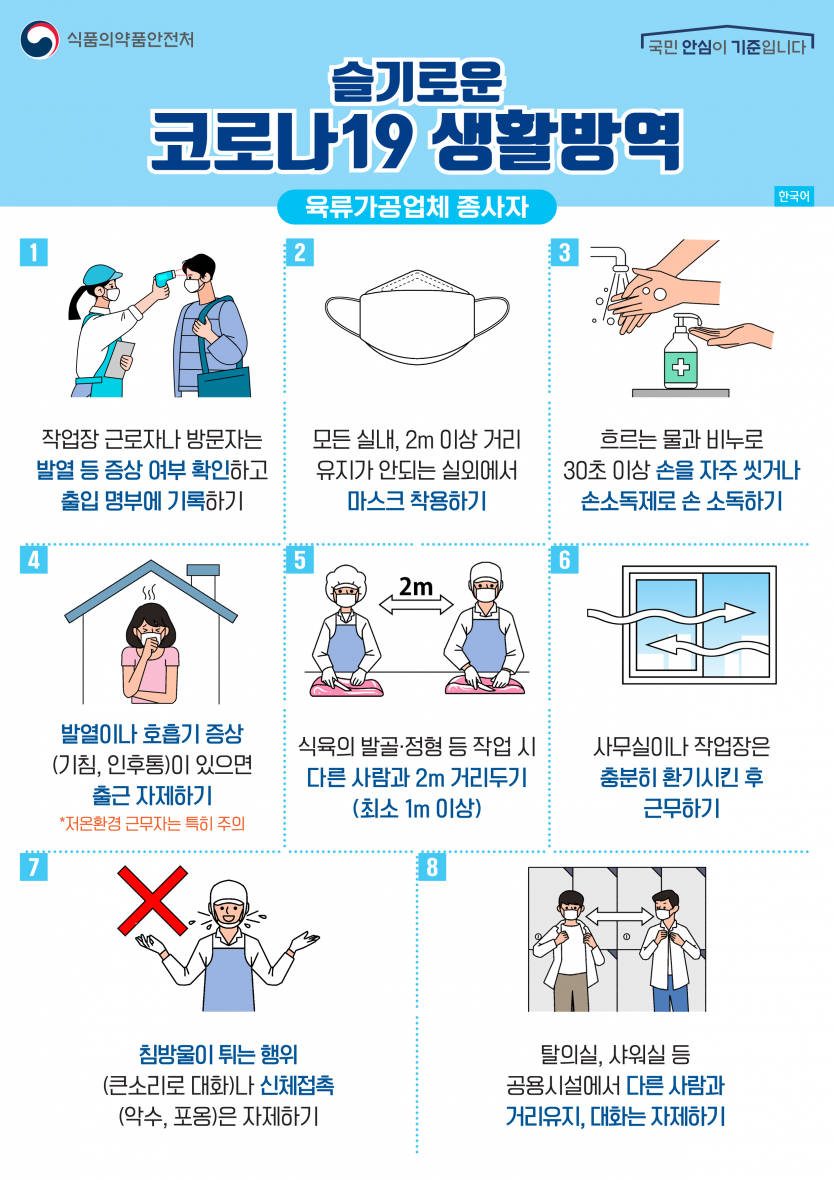 식품의약품안전처

국민 안심이 기준입니다

슬기로운
코로나19 생활방역

육류가공업체 종사자

한국어

1
작업장 근로자나 방문자는 발열 등 증상 여부 확인하고 출입 명부에 기록하기

2
모든 실내, 2m 이상 거리 유지가 안되는 실외에서 마스크 착용하기

3
흐르는 물과 비누로 30초 이상 손을 자주 씻거나 손소독제로 손 소독하기

4
발열이나 호흡기 증상 (기침, 인후통)이 있으면 출근 자제하기
*저온환경 근무자는 특히 주의

5
2m
식육의 발골·정형 등 작업 시 다른 사람과 2m 거리두기 (최소 1m 이상)

6
사무실이나 작업장은 충분히 환기시킨 후 근무하기

7
침방울이 튀는 행위 (큰소리로 대화)나 신체접촉 (악수, 포옹)은 자제하기

8
탈의실, 샤워실 등 공용시설에서 다른 사람과 거리유지, 대화는 자제하기