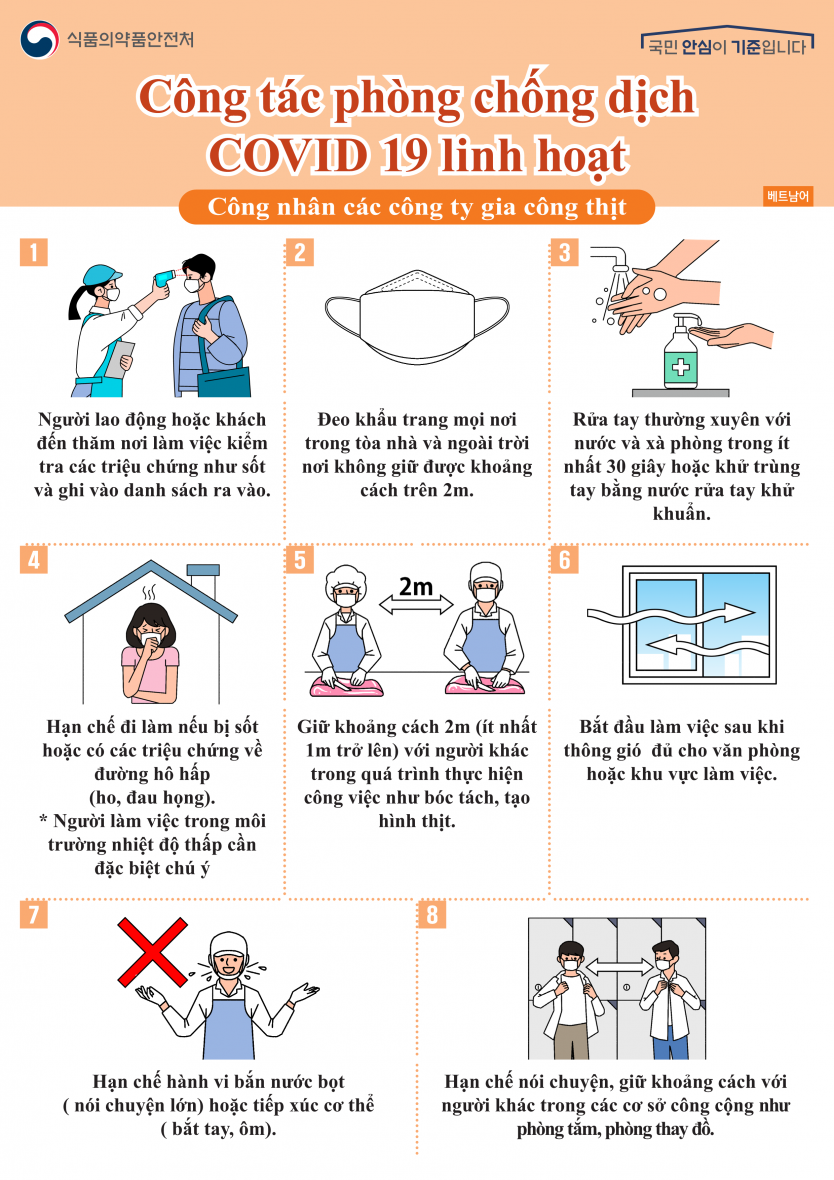 식품의약품안전처

국민 안심이 기준입니다

Công tác phòng chống dịch COVID 19 linh hoạt

Công nhân các công ty gia công thịt

베트남어

1

Người lao động hoặc khách đến thăm nơi làm việc kiểm tra các triệu chứng như sốt và ghi vào danh sách ra vào.

2

Đeo khẩu trang mọi nơi trong tòa nhà và ngoài trời nơi không giữ được khoảng cách trên 2m.

3

Rửa tay thường xuyên với nước và xà phòng trong ít nhất 30 giây hoặc khử trùng tay bằng nước rửa tay khử khuẩn.

4

Hạn chế đi làm nếu bị sốt hoặc có các triệu chứng về đường hô hấp (ho, đau họng).
* Người làm việc trong môi trường nhiệt độ thấp cần đặc biệt chú ý

5

2m

Giữ khoảng cách 2m (ít nhất 1m trở lên) với người khác trong quá trình thực hiện công việc như bóc tách, tạo hình thịt.

6

Bắt đầu làm việc sau khi thông gió đủ cho văn phòng hoặc khu vực làm việc.

7

Hạn chế hành vi bắn nước bọt ( nói chuyện lớn) hoặc tiếp xúc cơ thể ( bắt tay, ôm).

8

Hạn chế nói chuyện, giữ khoảng cách với người khác trong các cơ sở công cộng như phòng tắm, phòng thay đồ.